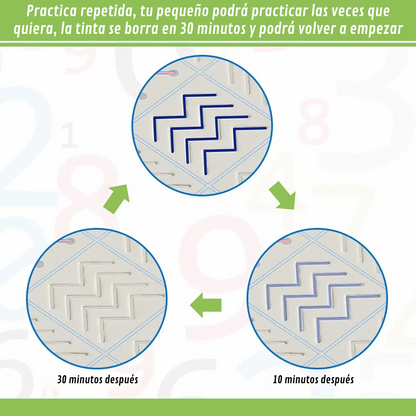 Practica repetida, tu pequeño podrá practicar las veces que quiera, la tinta se borra en 30 minutos y podrá volver a empezar

30 minutos después

10 minutos después